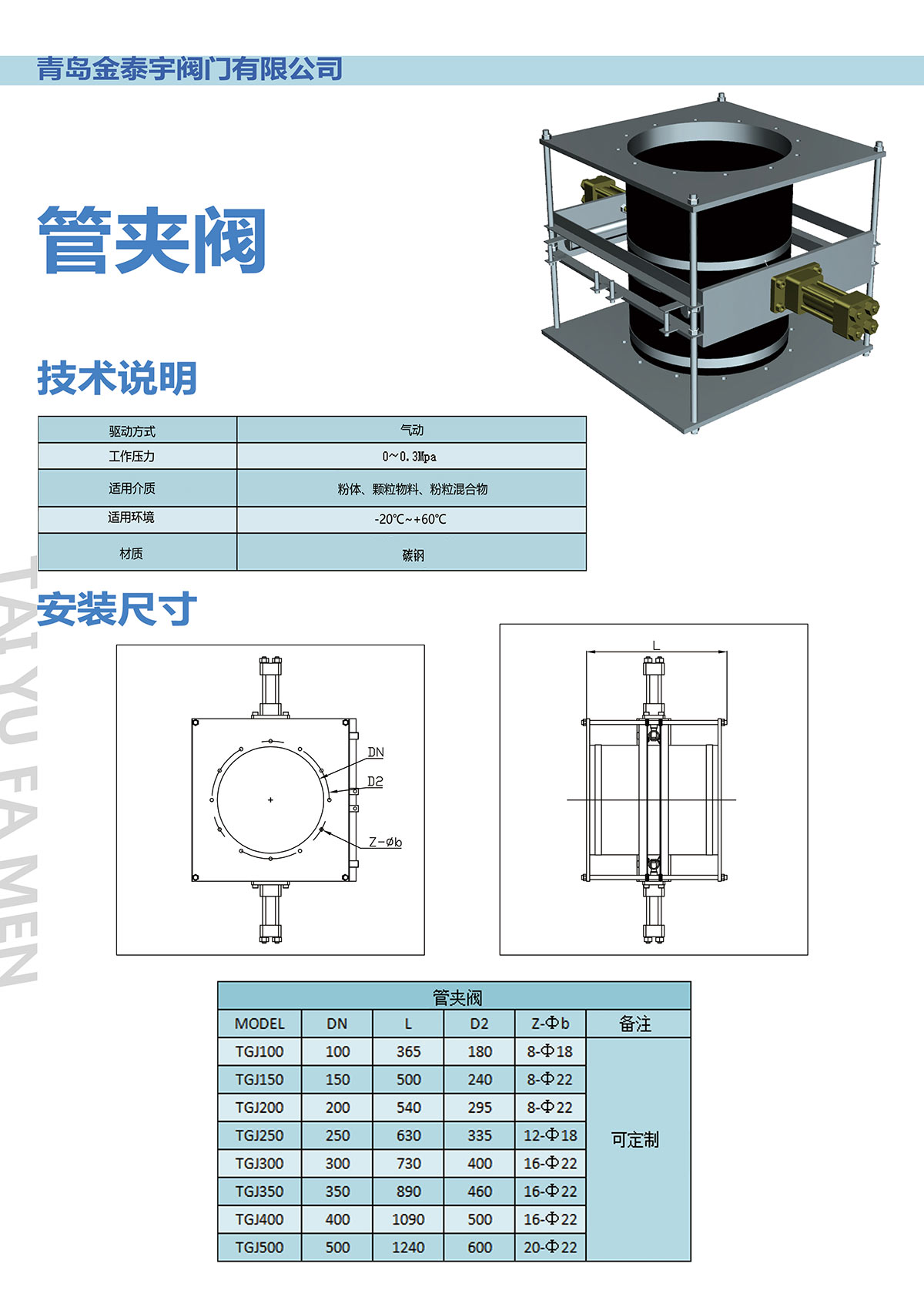 青岛金泰宇阀门有限公司

管夹阀

技术说明

| 驱动方式 | 气动 |
|---|---|
| 工作压力 | 0~0.3Mpa |
| 适用介质 | 粉体、颗粒物料、粉粒混合物 |
| 适用环境 | -20℃~+60℃ |
| 材质 | 碳钢 |

TAI YU FA MEN

安装尺寸

DN
D2
Z-øb

L

管夹阀

| MODEL | DN | L | D2 | Z-Φb | 备注 |
|---|---|---|---|---|---|
| TGJ100 | 100 | 365 | 180 | 8-Φ18 | 可定制 |
| TGJ150 | 150 | 500 | 240 | 8-Φ22 | |
| TGJ200 | 200 | 540 | 295 | 8-Φ22 | |
| TGJ250 | 250 | 630 | 335 | 12-Φ18 | |
| TGJ300 | 300 | 730 | 400 | 16-Φ22 | |
| TGJ350 | 350 | 890 | 460 | 16-Φ22 | |
| TGJ400 | 400 | 1090 | 500 | 16-Φ22 | |
| TGJ500 | 500 | 1240 | 600 | 20-Φ22 | |